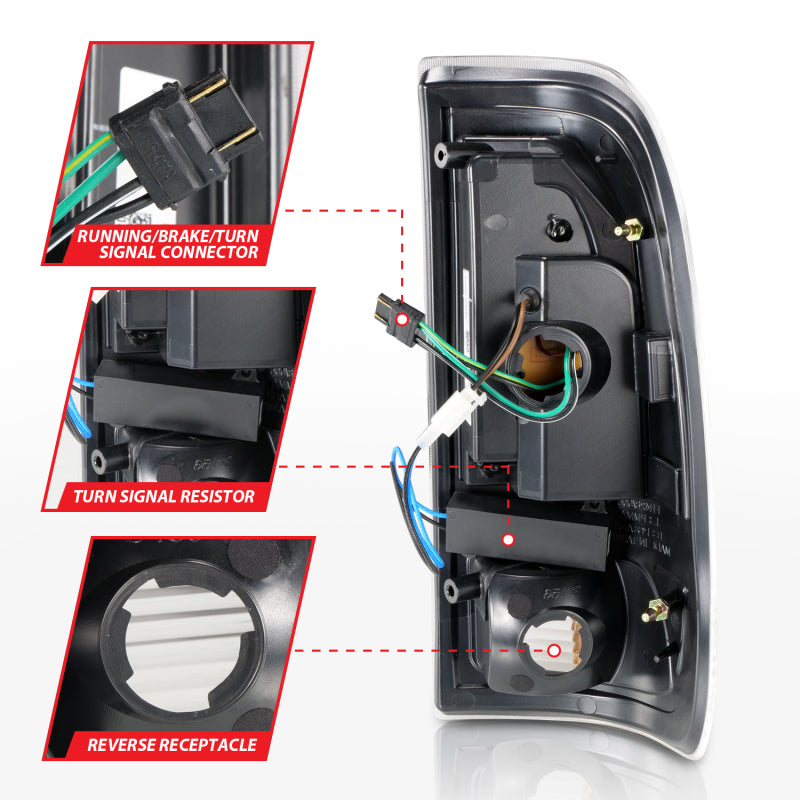 RUNNING/BRAKE/TURN SIGNAL CONNECTOR

TURN SIGNAL RESISTOR

REVERSE RECEPTACLE