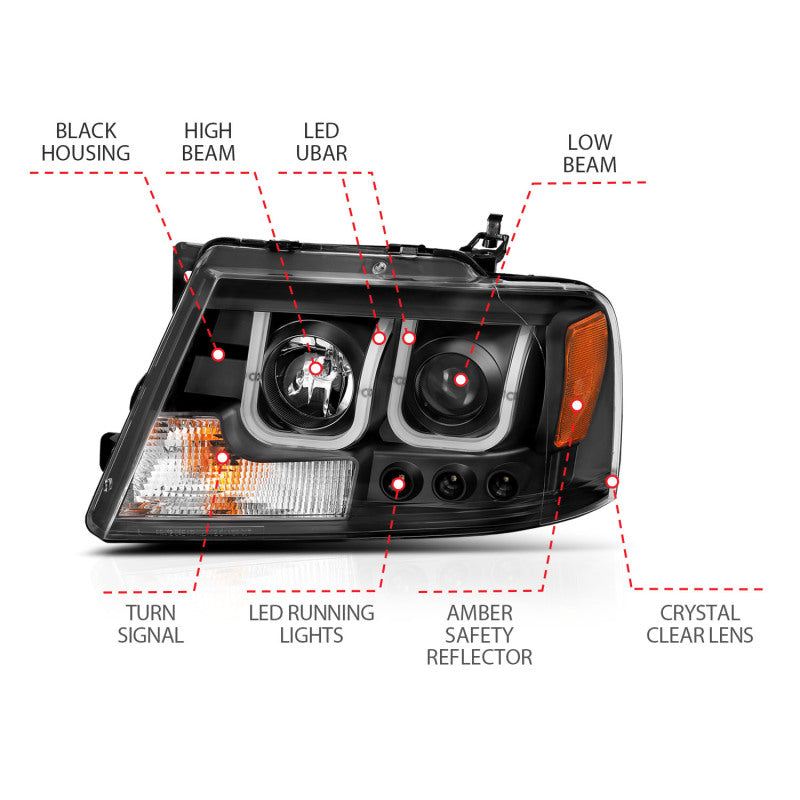 BLACK HOUSING

HIGH BEAM

LED UBAR

LOW BEAM

TURN SIGNAL

LED RUNNING LIGHTS

AMBER SAFETY REFLECTOR

CRYSTAL CLEAR LENS